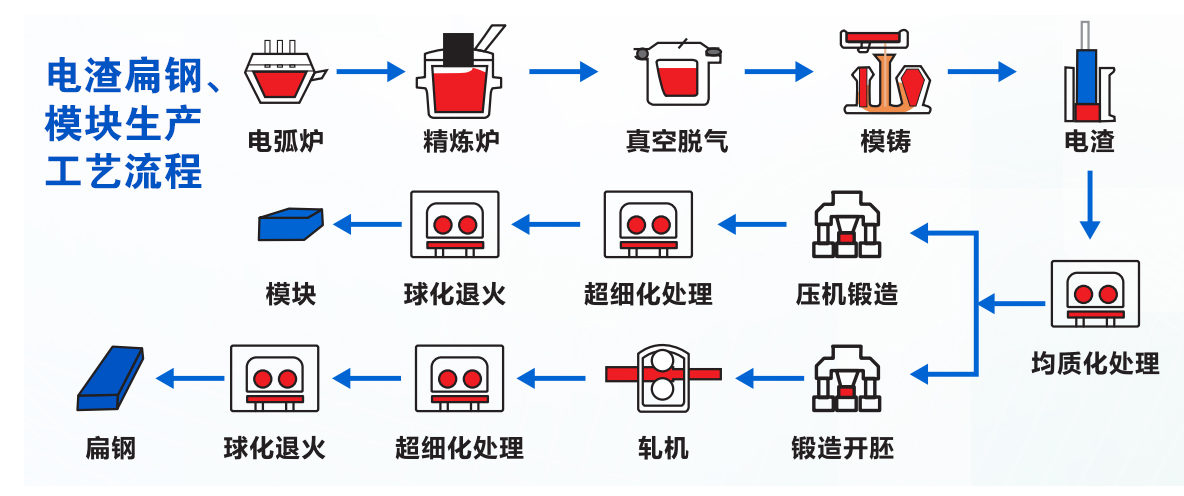 电渣扁钢、模块生产工艺流程

电弧炉

精炼炉

真空脱气

模铸

电渣

均质化处理

压机锻造

超细化处理

球化退火

模块

锻造开胚

轧机

超细化处理

球化退火

扁钢