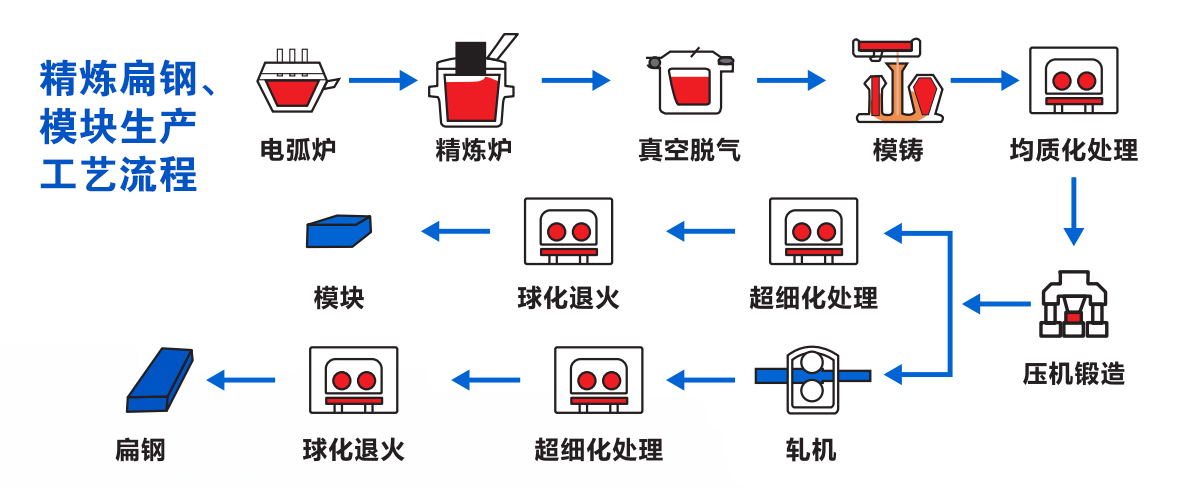 精炼扁钢、模块生产工艺流程

电弧炉

精炼炉

真空脱气

模铸

均质化处理

压机锻造

超细化处理

球化退火

模块

轧机

超细化处理

球化退火

扁钢